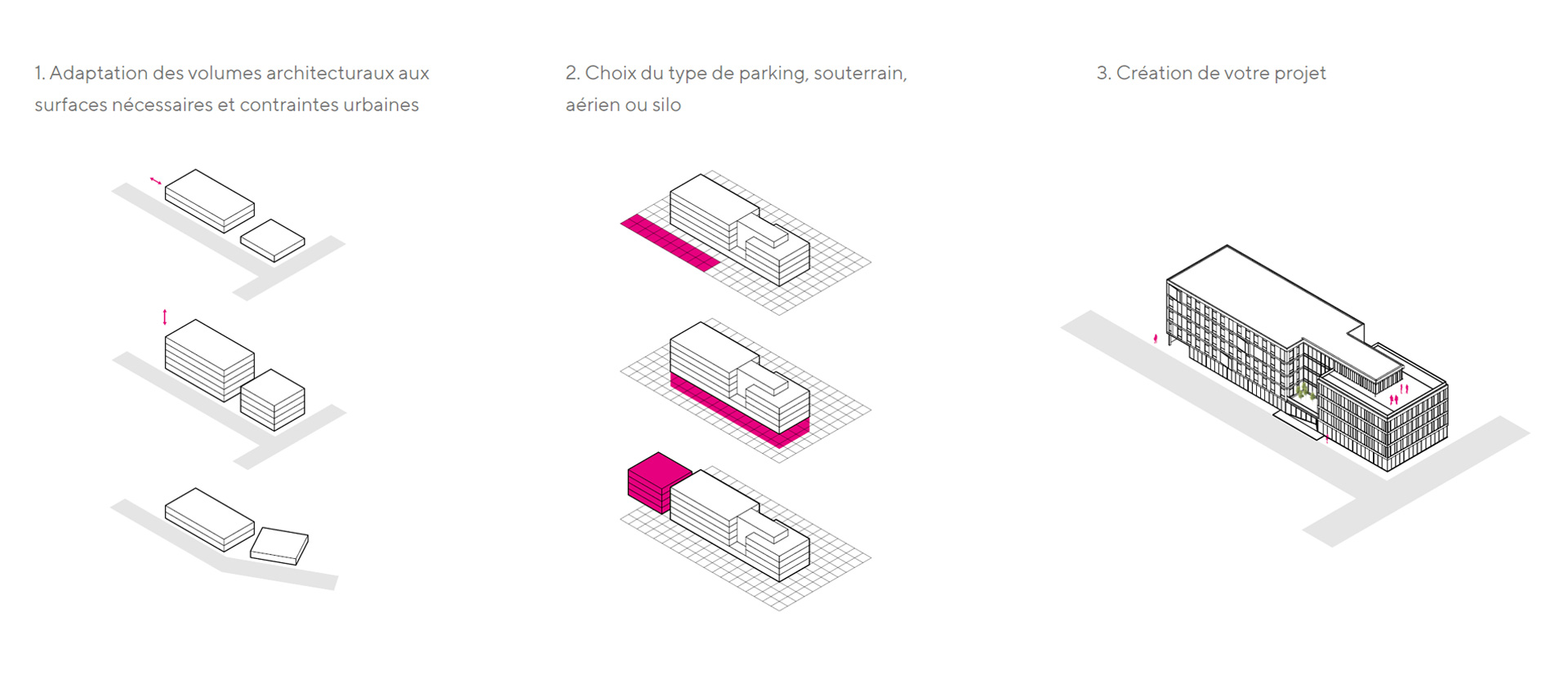 1. Adaptation des volumes architecturaux aux surfaces nécessaires et contraintes urbaines

2. Choix du type de parking, souterrain, aérien ou silo

3. Création de votre projet